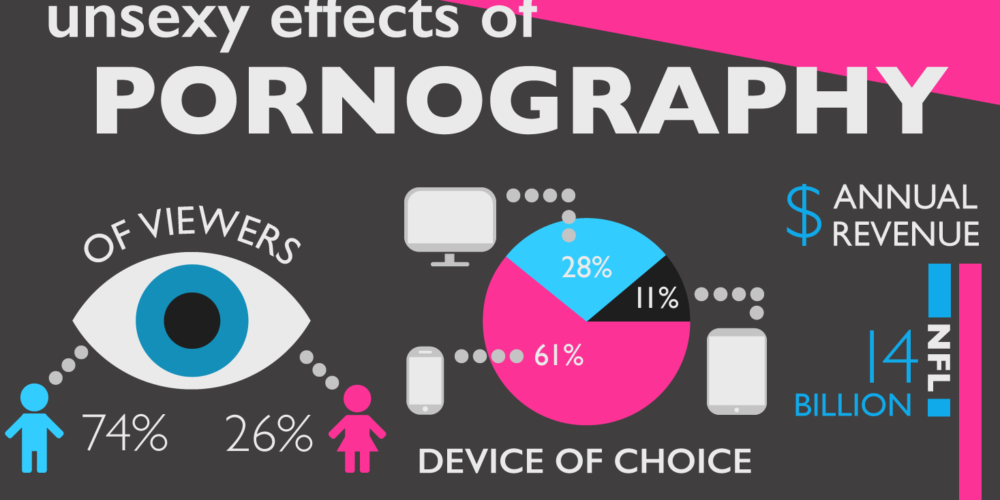 unsexy effects of
PORNOGRAPHY

OF VIEWERS
74%
26%

28%
11%
61%
DEVICE OF CHOICE

$ ANNUAL REVENUE
14 BILLION
NFL