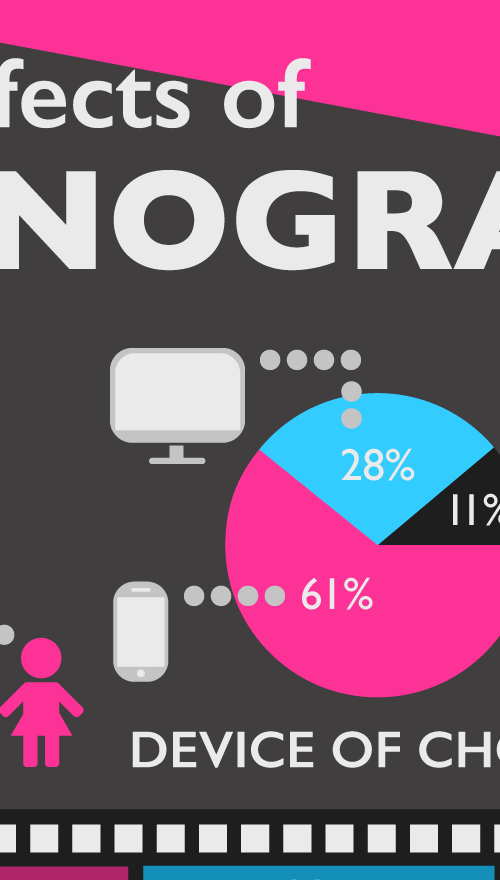 fects of
NOGRA

28%
11%
61%

DEVICE OF CHO