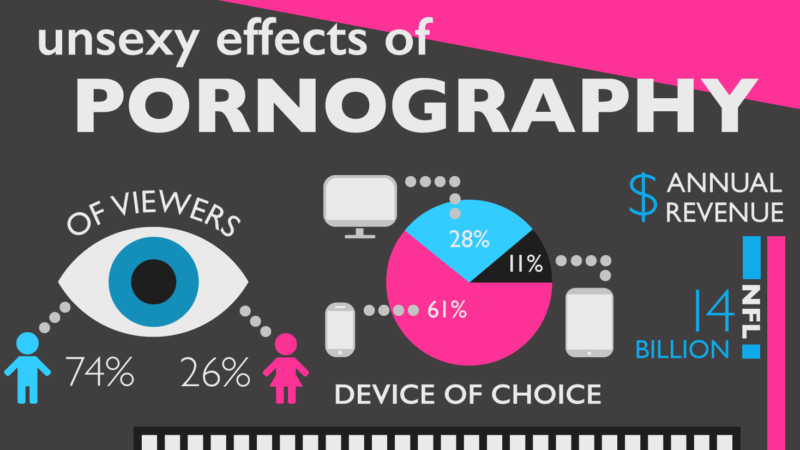 unsexy effects of
PORNOGRAPHY

OF VIEWERS

74%

26%

28%

11%

61%

DEVICE OF CHOICE

$ ANNUAL REVENUE

14 BILLION

NFL