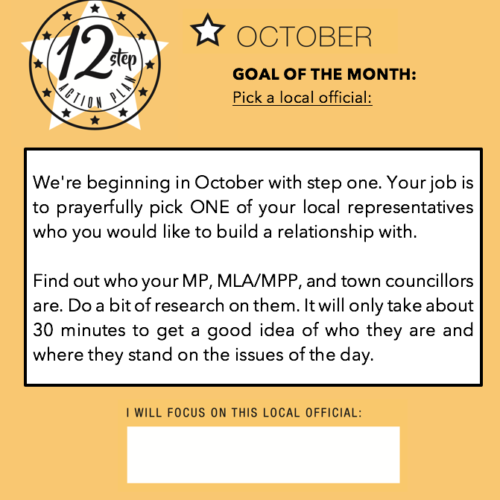 12 step
ACTION PLAN

OCTOBER

GOAL OF THE MONTH:
Pick a local official:

We're beginning in October with step one. Your job is to prayerfully pick ONE of your local representatives who you would like to build a relationship with.

Find out who your MP, MLA/MPP, and town councillors are. Do a bit of research on them. It will only take about 30 minutes to get a good idea of who they are and where they stand on the issues of the day.

I WILL FOCUS ON THIS LOCAL OFFICIAL: