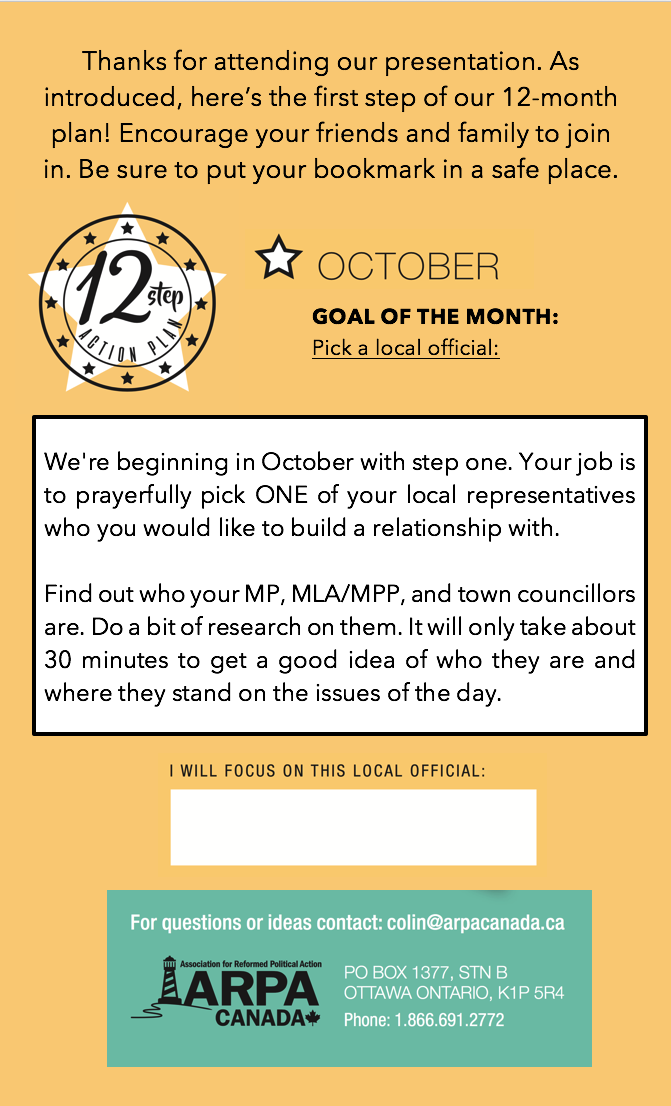 Thanks for attending our presentation. As introduced, here's the first step of our 12-month plan! Encourage your friends and family to join in. Be sure to put your bookmark in a safe place.

12 step
ACTION PLAN

OCTOBER

GOAL OF THE MONTH:
Pick a local official:

We're beginning in October with step one. Your job is to prayerfully pick ONE of your local representatives who you would like to build a relationship with.

Find out who your MP, MLA/MPP, and town councillors are. Do a bit of research on them. It will only take about 30 minutes to get a good idea of who they are and where they stand on the issues of the day.

I WILL FOCUS ON THIS LOCAL OFFICIAL:

For questions or ideas contact: colin@arpacanada.ca

Association for Reformed Political Action
ARPA
CANADA

PO BOX 1377, STN B
OTTAWA ONTARIO, K1P 5R4
Phone: 1.866.691.2772