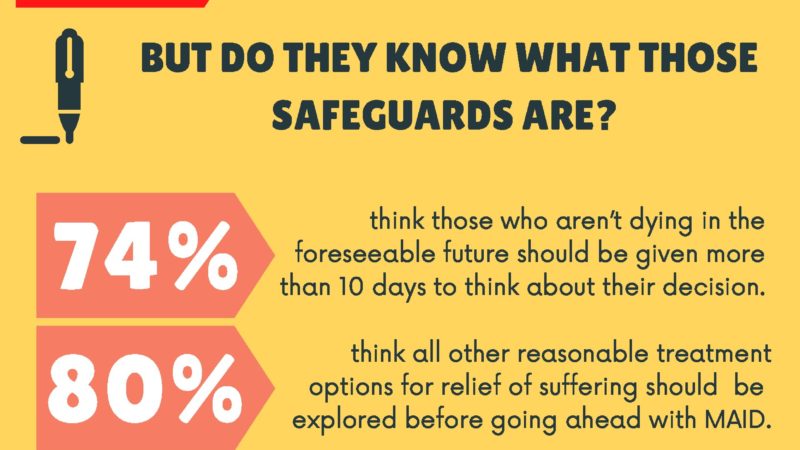 BUT DO THEY KNOW WHAT THOSE SAFEGUARDS ARE?

74%

think those who aren't dying in the foreseeable future should be given more than 10 days to think about their decision.

80%

think all other reasonable treatment options for relief of suffering should be explored before going ahead with MAID.