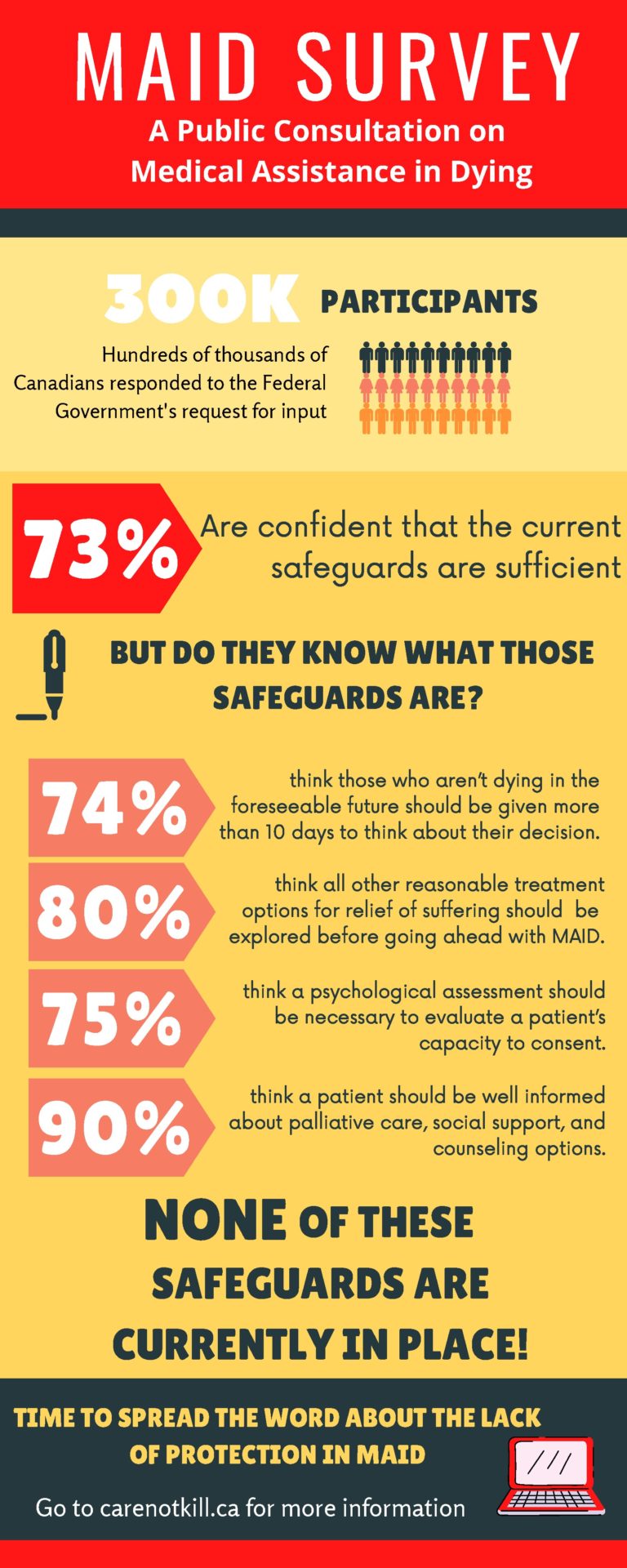 MAID SURVEY
A Public Consultation on Medical Assistance in Dying

300K PARTICIPANTS

Hundreds of thousands of Canadians responded to the Federal Government's request for input

73% Are confident that the current safeguards are sufficient

BUT DO THEY KNOW WHAT THOSE SAFEGUARDS ARE?

74% think those who aren't dying in the foreseeable future should be given more than 10 days to think about their decision.

80% think all other reasonable treatment options for relief of suffering should be explored before going ahead with MAID.

75% think a psychological assessment should be necessary to evaluate a patient's capacity to consent.

90% think a patient should be well informed about palliative care, social support, and counseling options.

NONE OF THESE SAFEGUARDS ARE CURRENTLY IN PLACE!

TIME TO SPREAD THE WORD ABOUT THE LACK OF PROTECTION IN MAID

Go to carenotkill.ca for more information