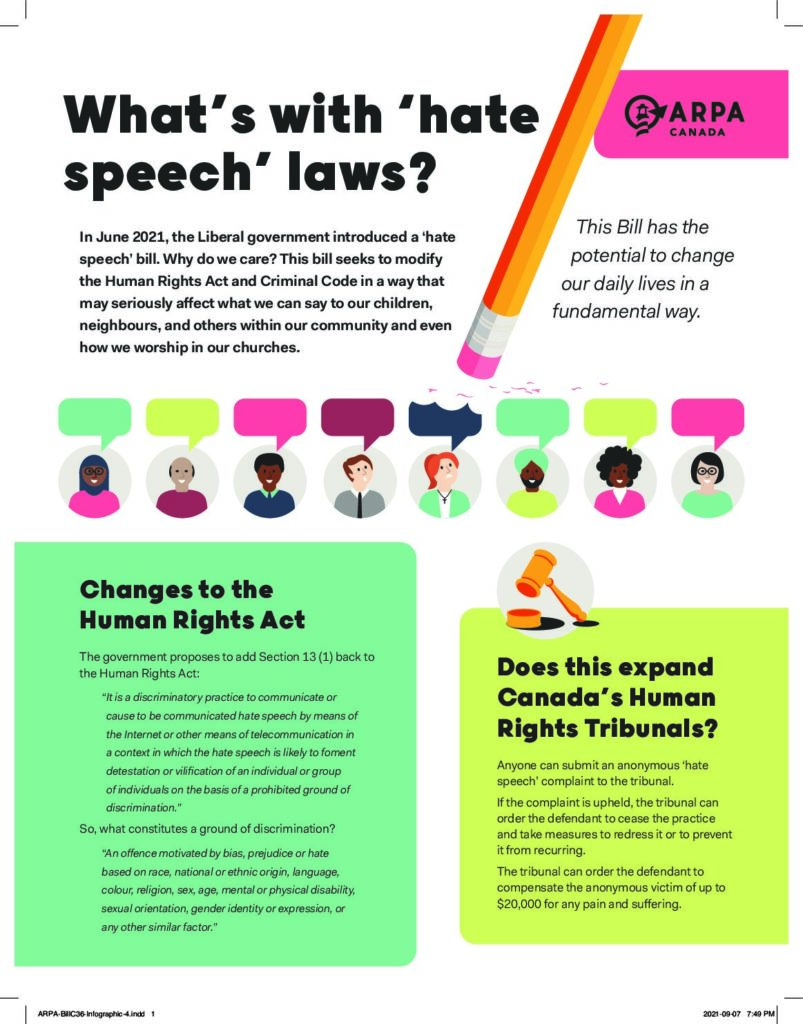 What's with 'hate speech' laws?

ARPA CANADA

In June 2021, the Liberal government introduced a 'hate speech' bill. Why do we care? This bill seeks to modify the Human Rights Act and Criminal Code in a way that may seriously affect what we can say to our children, neighbours, and others within our community and even how we worship in our churches.

This Bill has the potential to change our daily lives in a fundamental way.

Changes to the Human Rights Act

The government proposes to add Section 13 (1) back to the Human Rights Act:

"It is a discriminatory practice to communicate or cause to be communicated hate speech by means of the Internet or other means of telecommunication in a context in which the hate speech is likely to foment detestation or vilification of an individual or group of individuals on the basis of a prohibited ground of discrimination."

So, what constitutes a ground of discrimination?

"An offence motivated by bias, prejudice or hate based on race, national or ethnic origin, language, colour, religion, sex, age, mental or physical disability, sexual orientation, gender identity or expression, or any other similar factor."

Does this expand Canada's Human Rights Tribunals?

Anyone can submit an anonymous 'hate speech' complaint to the tribunal.

If the complaint is upheld, the tribunal can order the defendant to cease the practice and take measures to redress it or to prevent it from recurring.

The tribunal can order the defendant to compensate the anonymous victim of up to $20,000 for any pain and suffering.

ARPA-BillC36-Infographic-4.indd 1

2021-09-07 7:49 PM