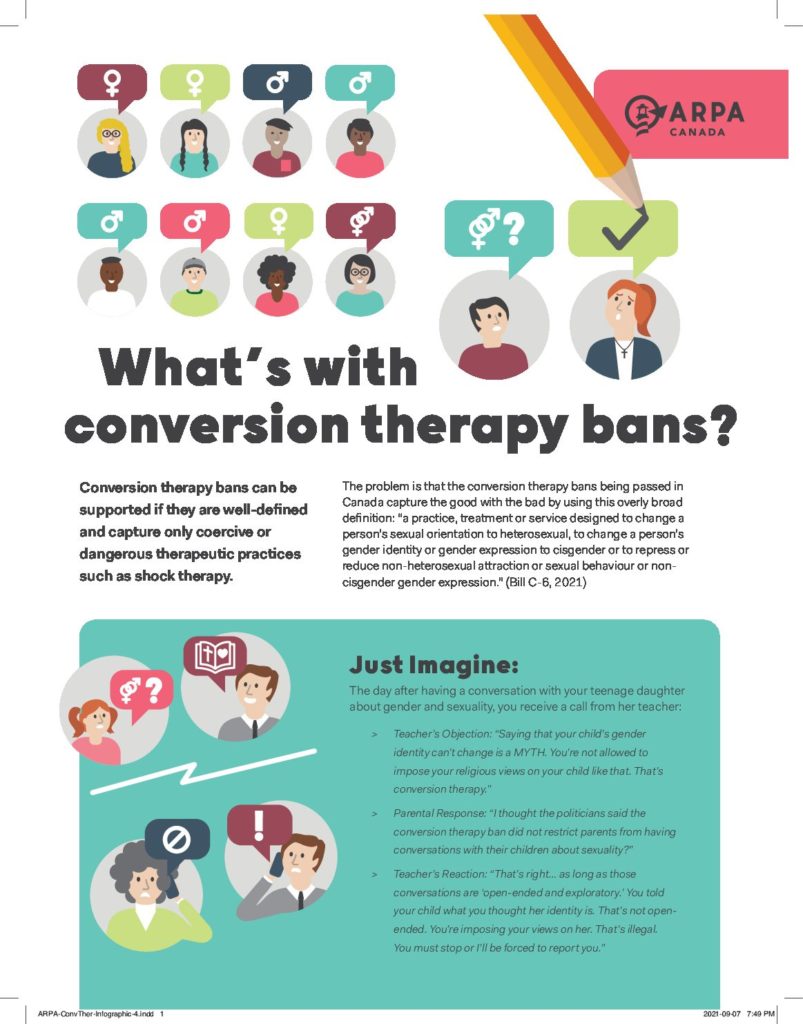 ARPA
CANADA

What's with conversion therapy bans?

Conversion therapy bans can be supported if they are well-defined and capture only coercive or dangerous therapeutic practices such as shock therapy.

The problem is that the conversion therapy bans being passed in Canada capture the good with the bad by using this overly broad definition: "a practice, treatment or service designed to change a person's sexual orientation to heterosexual, to change a person's gender identity or gender expression to cisgender or to repress or reduce non-heterosexual attraction or sexual behaviour or non-cisgender gender expression." (Bill C-6, 2021)

Just Imagine:

The day after having a conversation with your teenage daughter about gender and sexuality, you receive a call from her teacher:

> Teacher's Objection: "Saying that your child's gender identity can't change is a MYTH. You're not allowed to impose your religious views on your child like that. That's conversion therapy."

> Parental Response: "I thought the politicians said the conversion therapy ban did not restrict parents from having conversations with their children about sexuality?"

> Teacher's Reaction: "That's right... as long as those conversations are 'open-ended and exploratory.' You told your child what you thought her identity is. That's not open-ended. You're imposing your views on her. That's illegal. You must stop or I'll be forced to report you."

ARPA-ConvTher-Infographic-4.indd 1

2021-09-07 7:49 PM